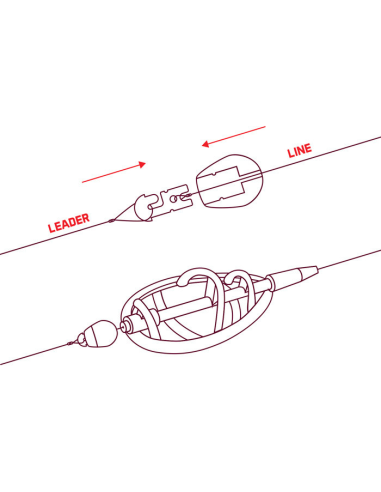 LINE

LEADER