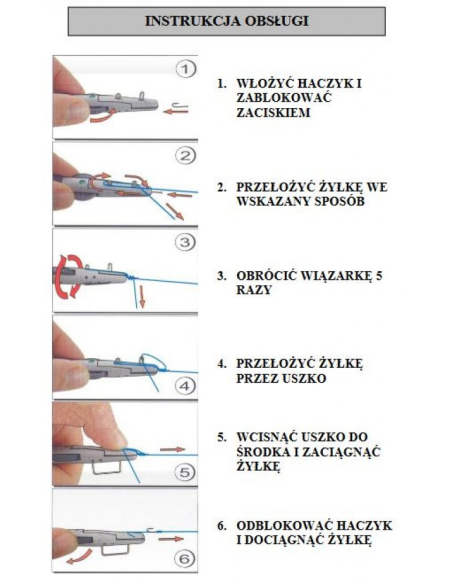 INSTRUKCJA OBSŁUGI

1

1. WŁOŻYĆ HACZYK I ZABLOKOWAĆ ZACISKIEM

2

2. PRZEŁOŻYĆ ŻYŁKĘ WE WSKAZANY SPOSÓB

3

3. OBRÓCIĆ WIĄZARKĘ 5 RAZY

4

4. PRZEŁOŻYĆ ŻYŁKĘ PRZEZ USZKO

5

5. WCISNĄĆ USZKO DO ŚRODKA I ZACIĄGNĄĆ ŻYŁKĘ

6

6. ODBLOKOWAĆ HACZYK I DOCIĄGNĄĆ ŻYŁKĘ